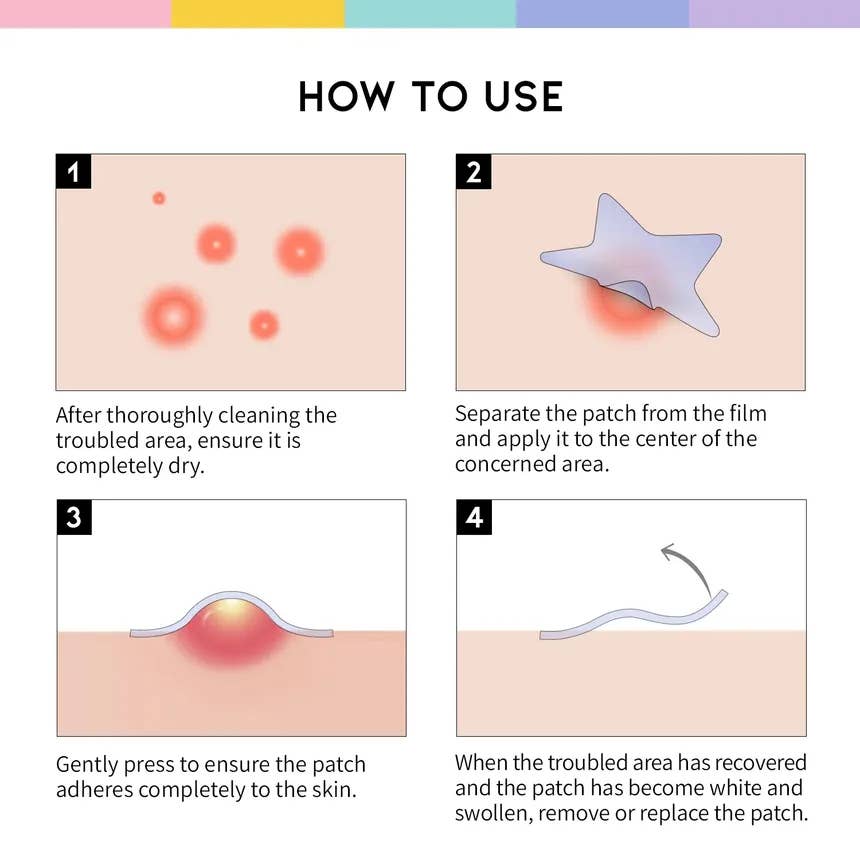 HOW TO USE

1

After thoroughly cleaning the troubled area, ensure it is completely dry.

2

Separate the patch from the film and apply it to the center of the concerned area.

3

Gently press to ensure the patch adheres completely to the skin.

4

When the troubled area has recovered and the patch has become white and swollen, remove or replace the patch.